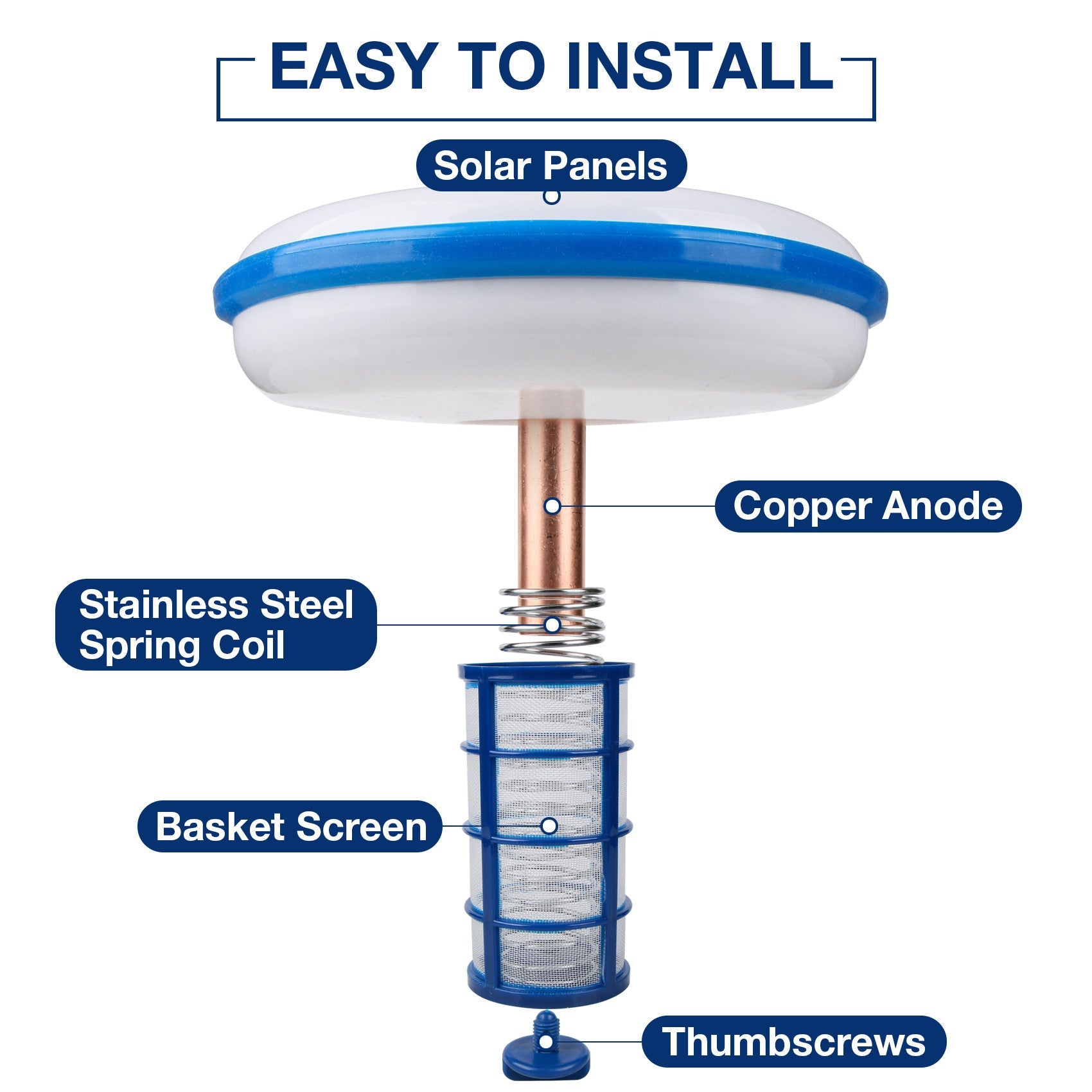 EASY TO INSTALL

Solar Panels

Copper Anode

Stainless Steel Spring Coil

Basket Screen

Thumbscrews