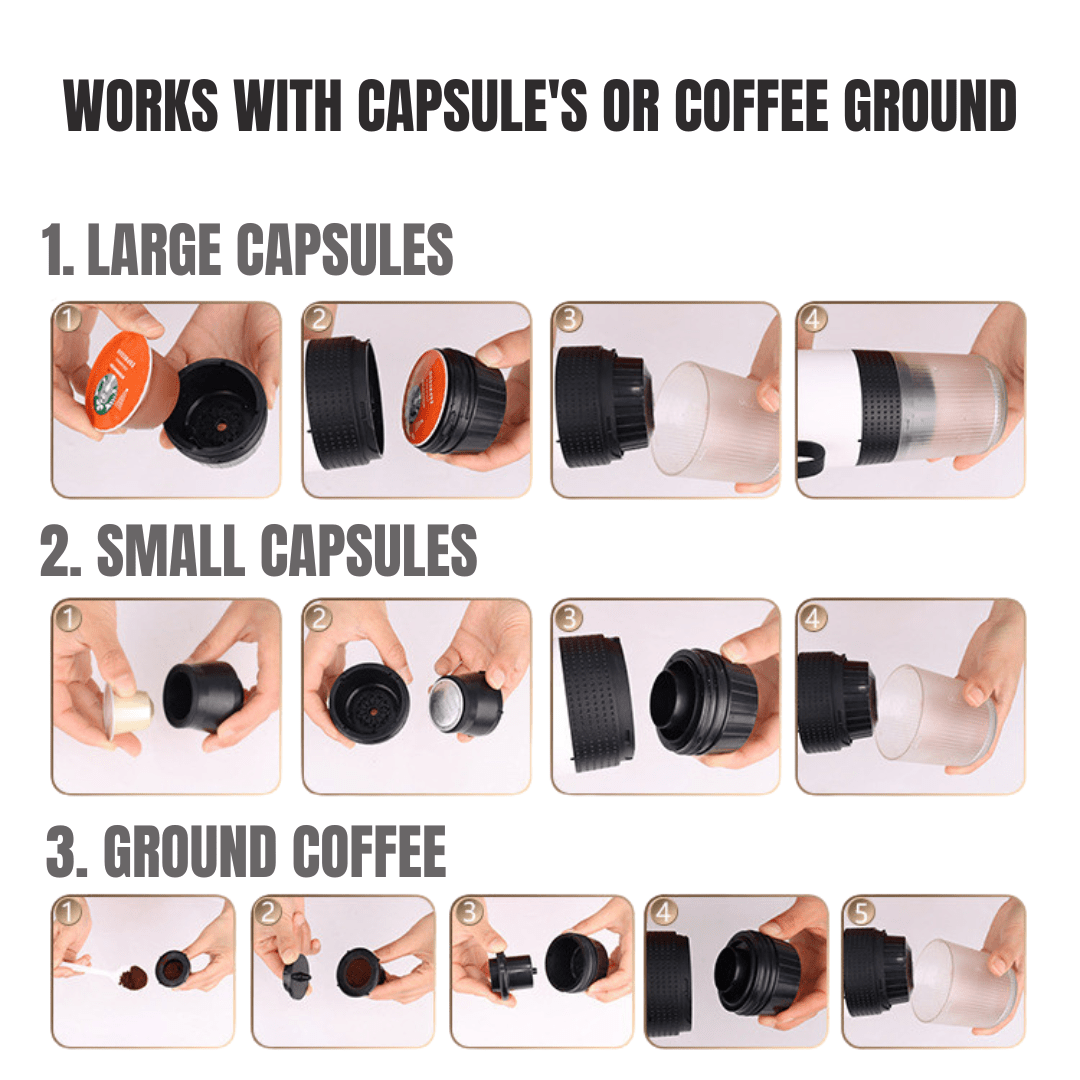 WORKS WITH CAPSULE'S OR COFFEE GROUND

1. LARGE CAPSULES

1 2 3 4

2. SMALL CAPSULES

1 2 3 4

3. GROUND COFFEE

1 2 3 4 5