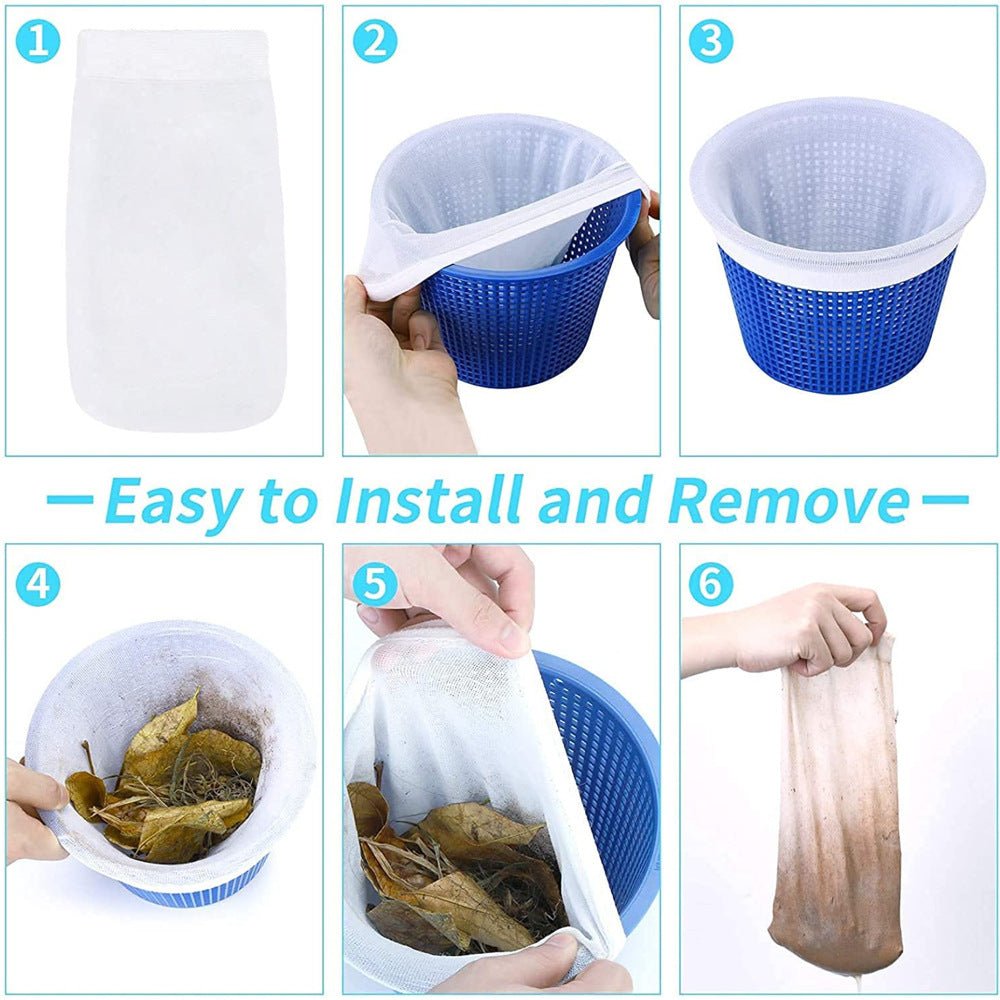 1

2

3

Easy to Install and Remove

4

5

6