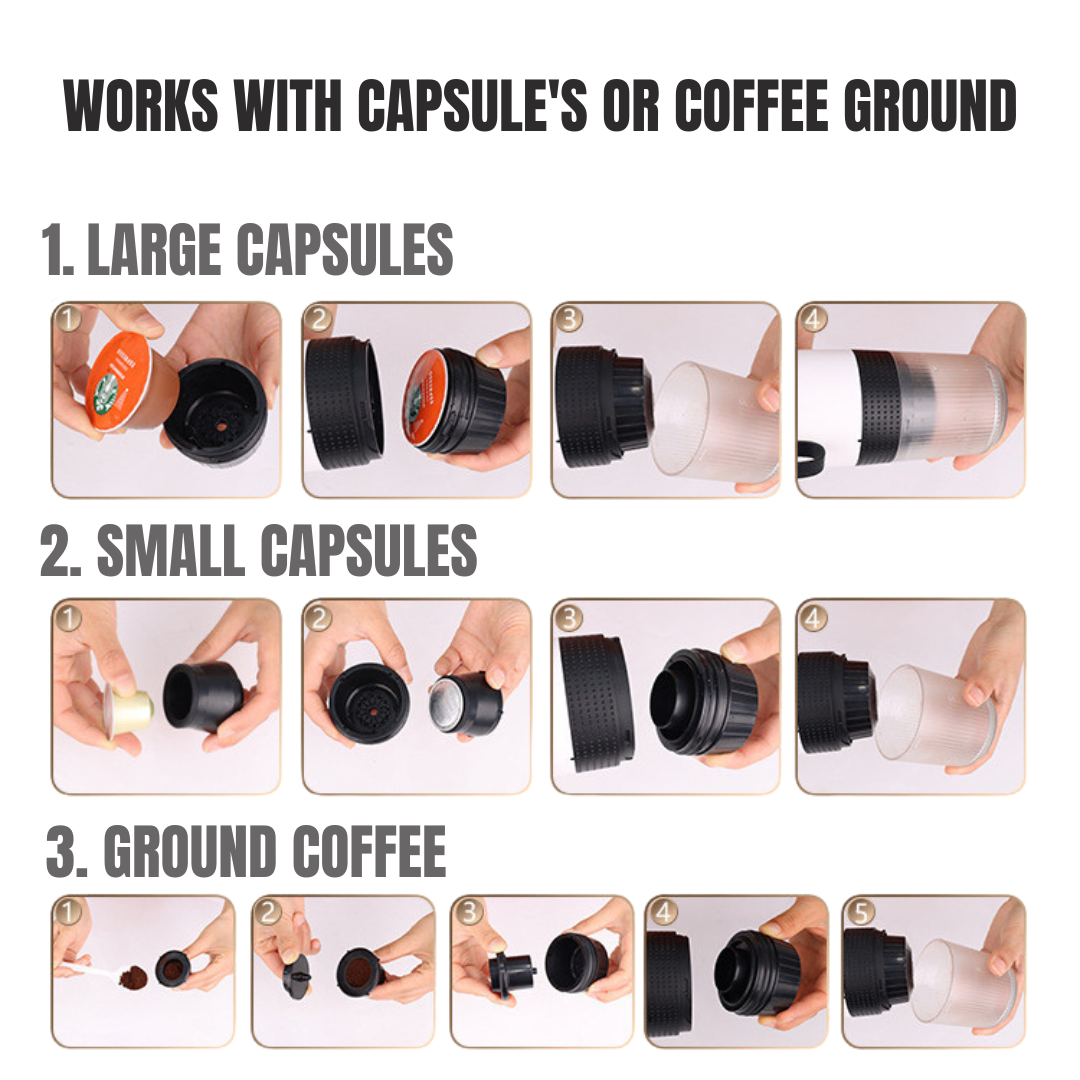 WORKS WITH CAPSULE'S OR COFFEE GROUND

1. LARGE CAPSULES

1 2 3 4

2. SMALL CAPSULES

1 2 3 4

3. GROUND COFFEE

1 2 3 4 5